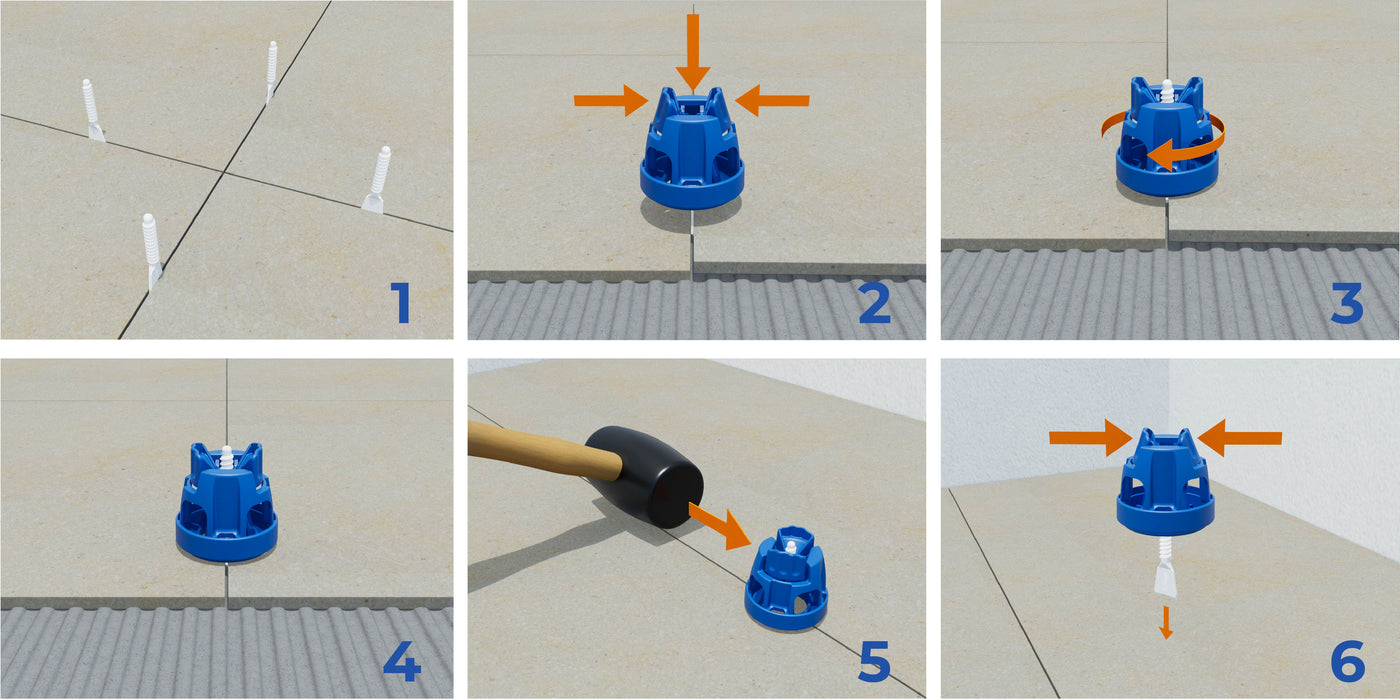 1

2

3

4

5

6